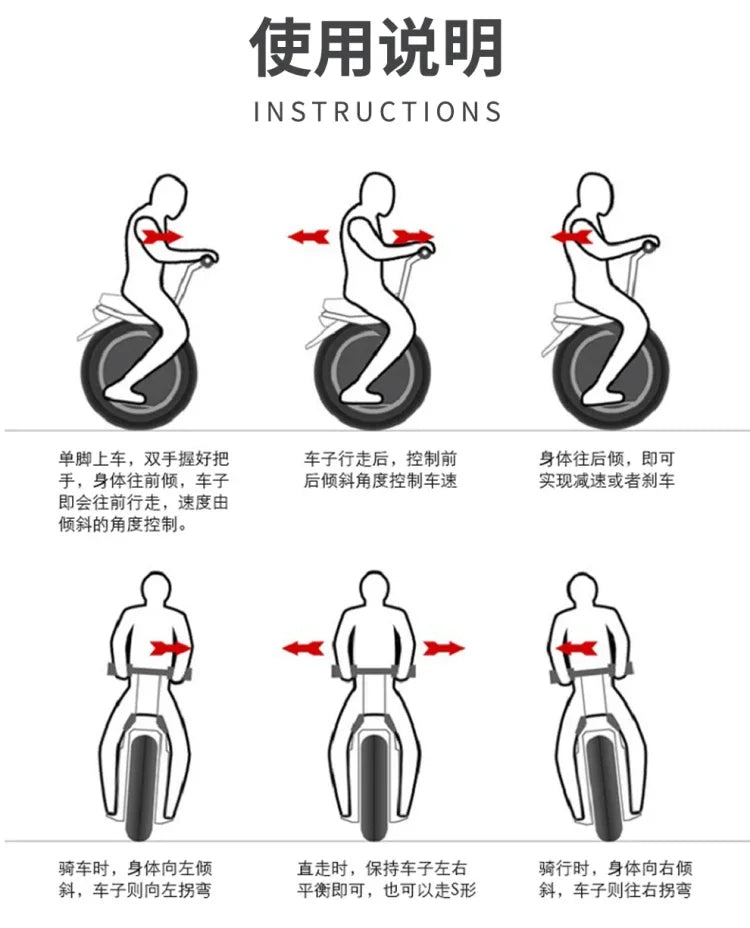 使用说明

INSTRUCTIONS

单脚上车，双手握好把手，身体往前倾，车子即会往前行走，速度由倾斜的角度控制。

车子行走后，控制前后倾斜角度控制车速

身体往后倾，即可实现减速或者刹车

骑车时，身体向左倾斜，车子则向左拐弯

直走时，保持车子左右平衡即可，也可以走S形

骑行时，身体向右倾斜，车子则往右拐弯